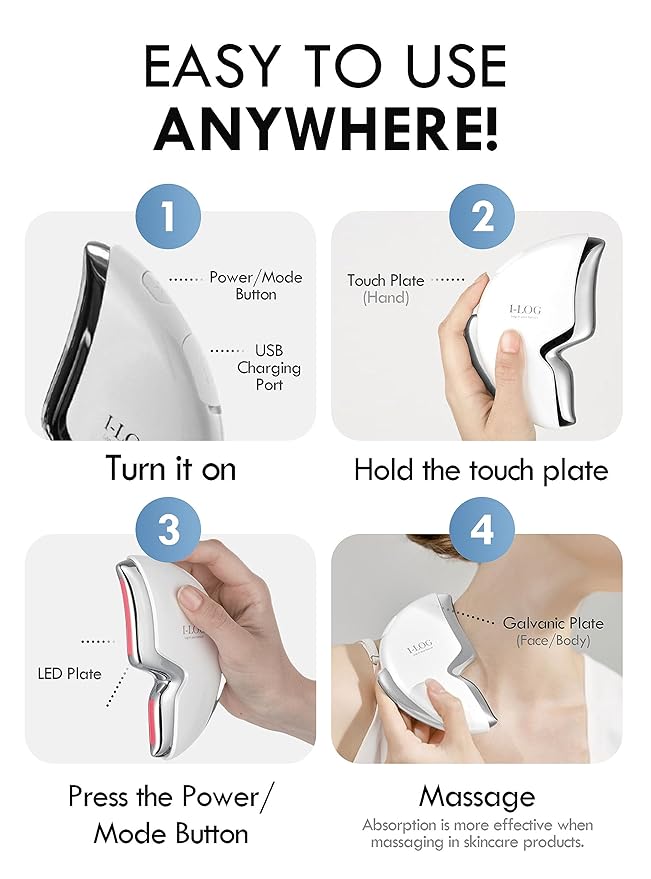 EASY TO USE
ANYWHERE!

1

Power/Mode Button

USB Charging Port

I-LOG

Turn it on

2

Touch Plate (Hand)

I-LOG

Hold the touch plate

3

LED Plate

I-LOG

Press the Power/ Mode Button

4

Galvanic Plate (Face/Body)

I-LOG

Massage

Absorption is more effective when massaging in skincare products.